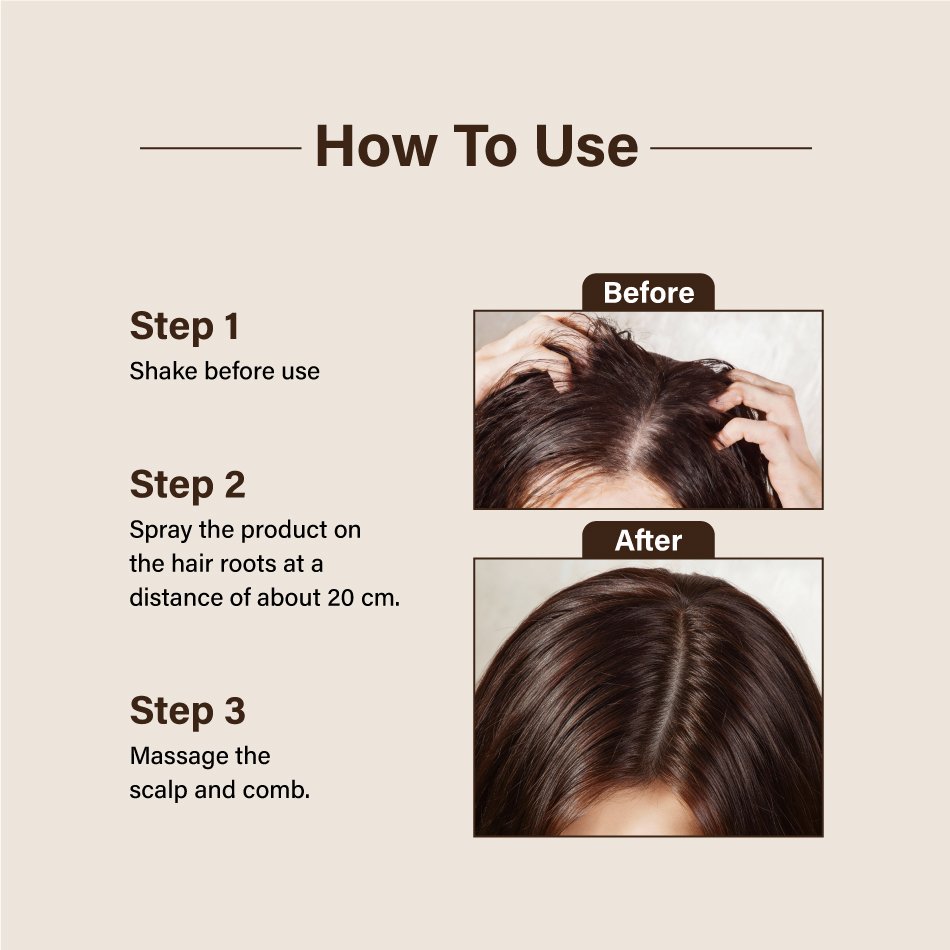 How To Use

Step 1
Shake before use

Step 2
Spray the product on the hair roots at a distance of about 20 cm.

Step 3
Massage the scalp and comb.

Before

After