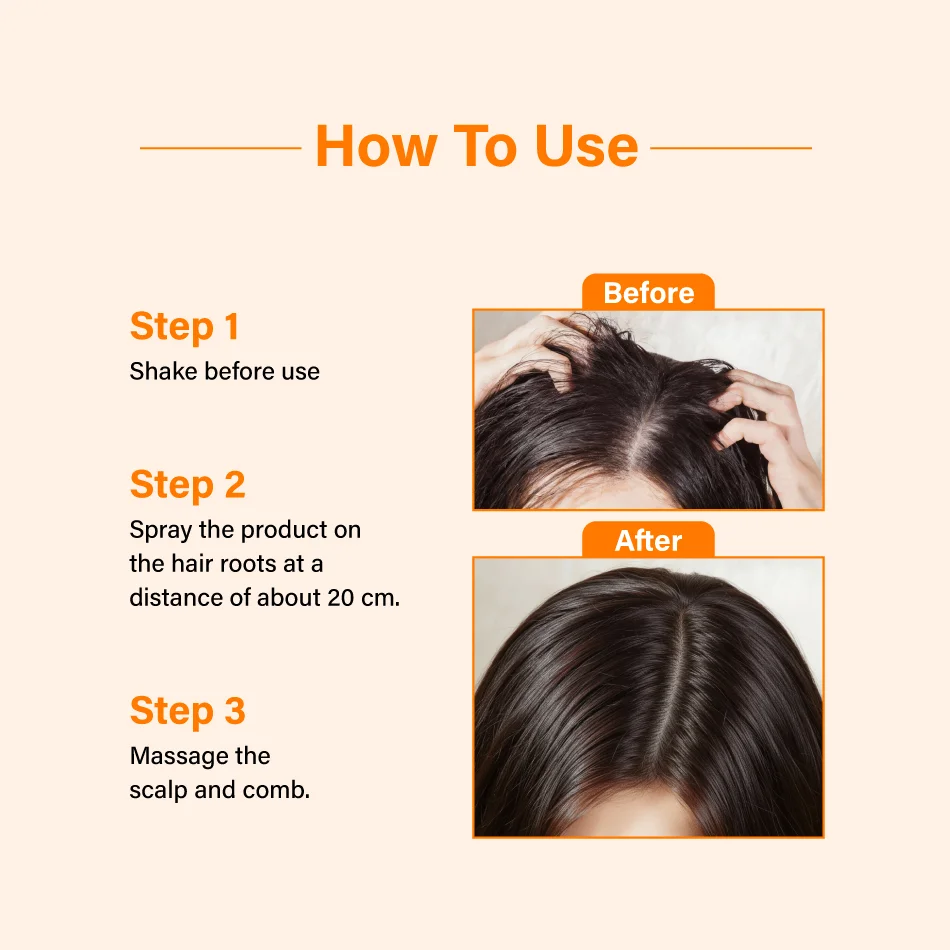 How To Use

Step 1
Shake before use

Step 2
Spray the product on the hair roots at a distance of about 20 cm.

Step 3
Massage the scalp and comb.

Before

After